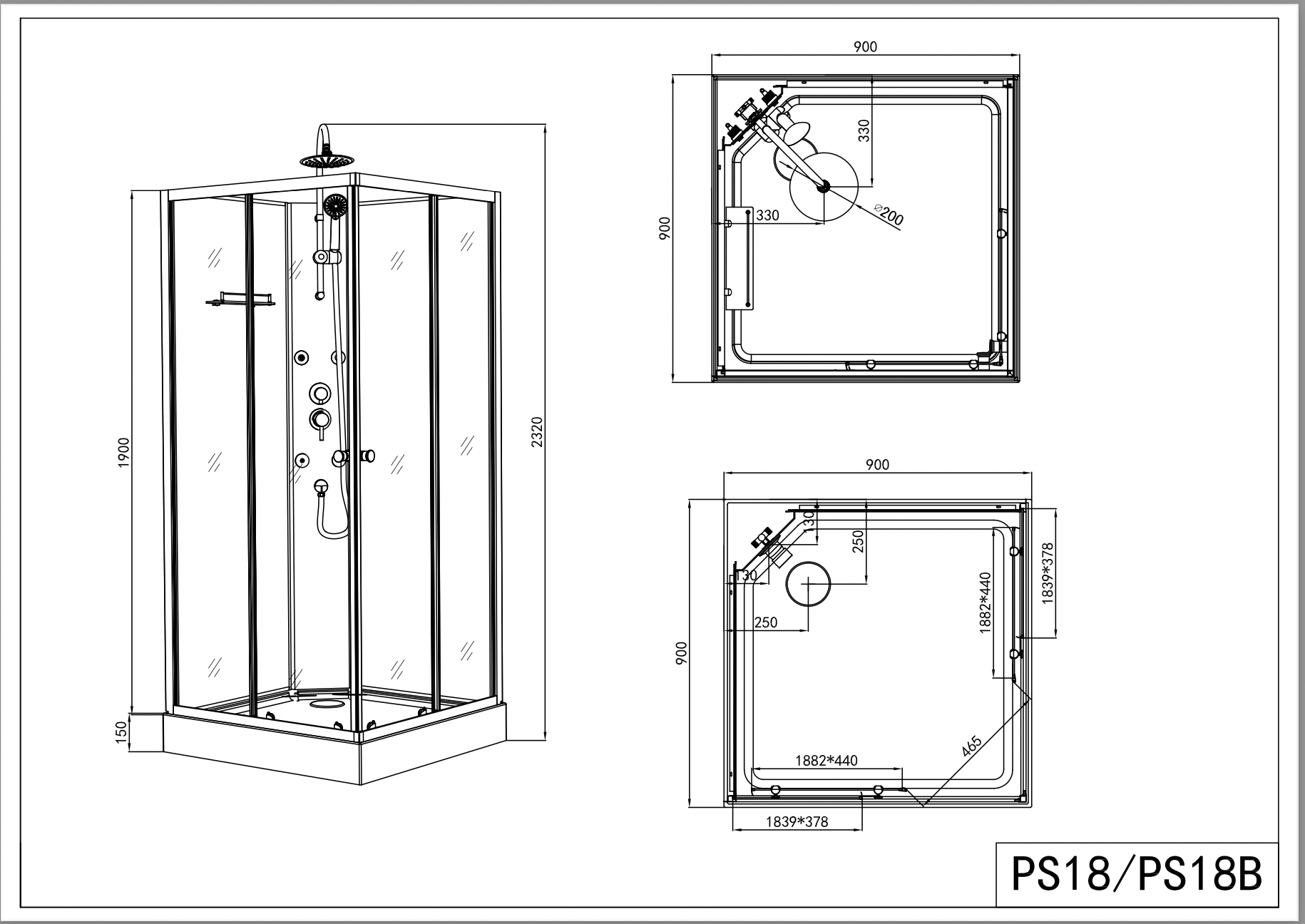 1900

150

2320

900

900

330

330

∅200

900

900

130

250

130

250

1882*440

1839*378

465

1882*440

1839*378

PS18/PS18B