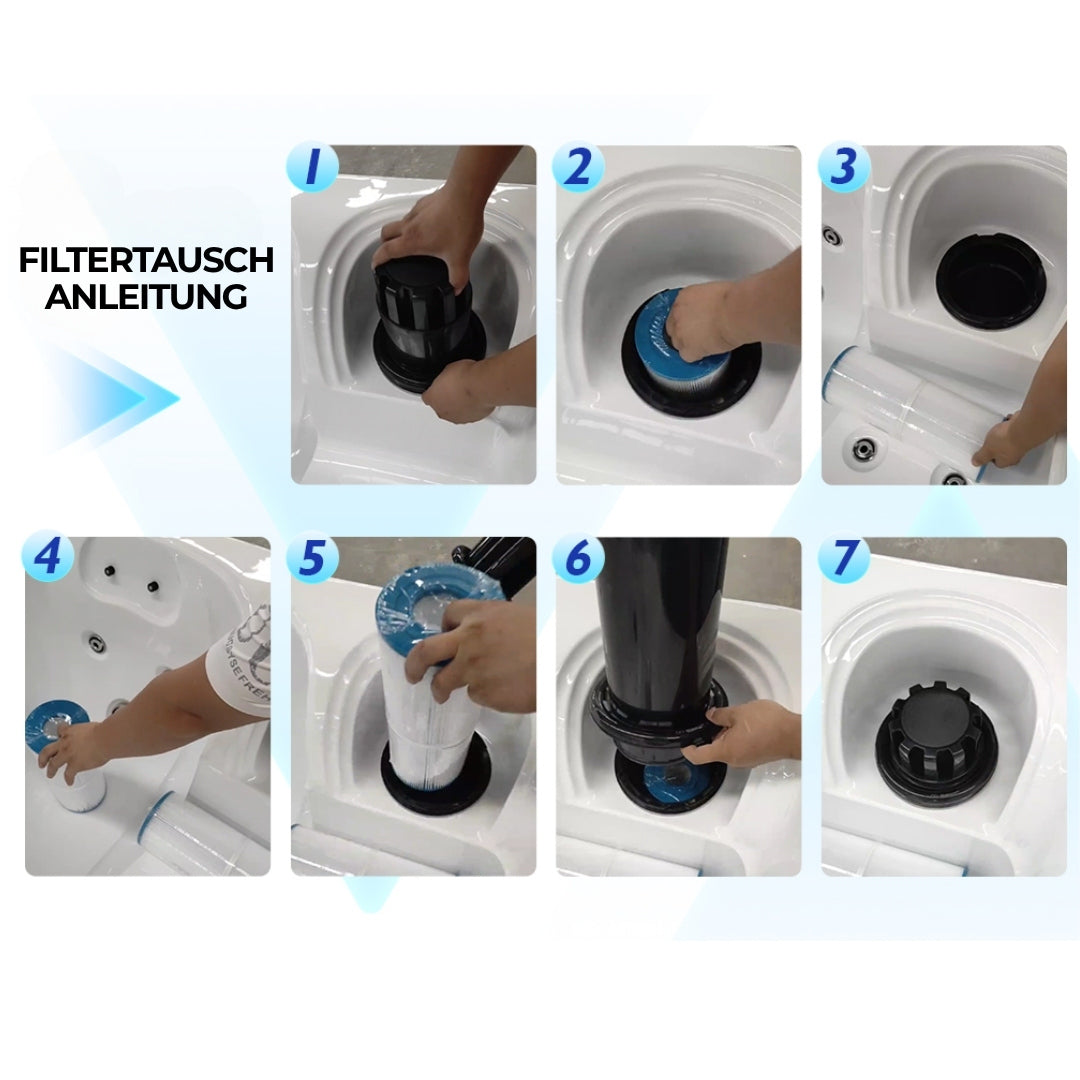 FILTERTAUSCH ANLEITUNG

1

2

3

4

5

6

7